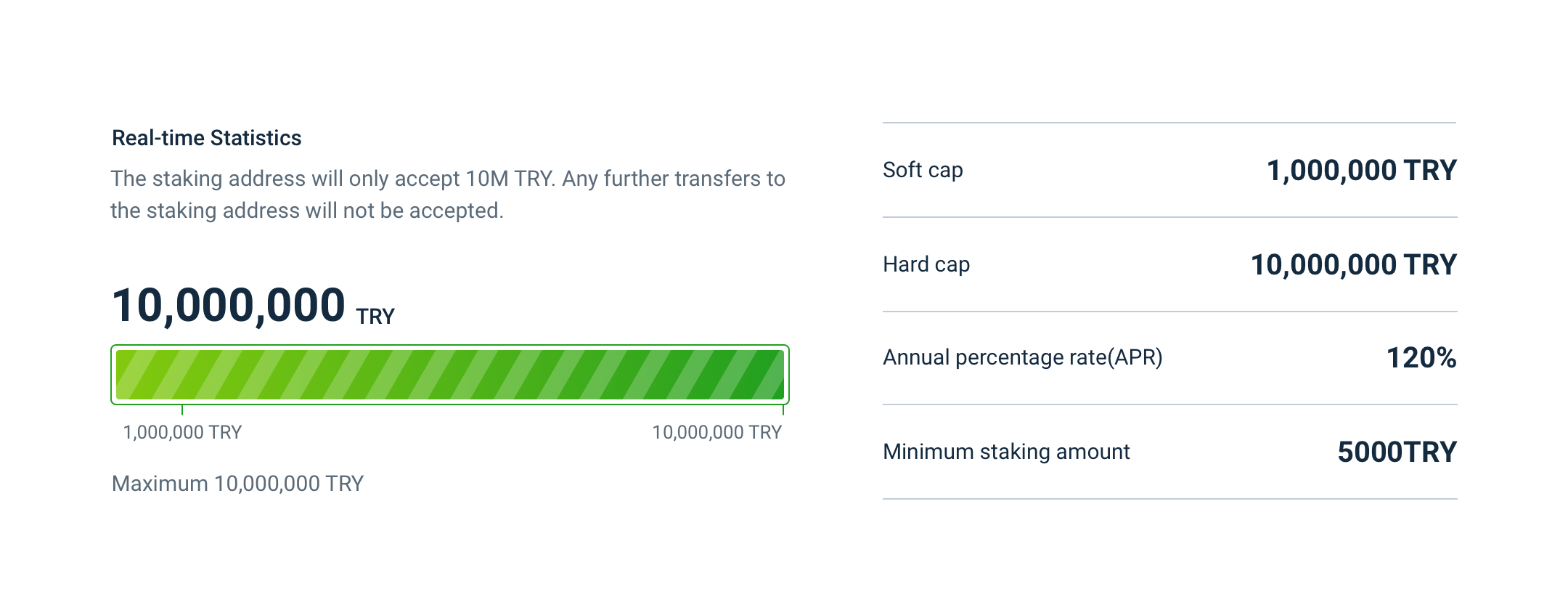 Real-time Statistics

The staking address will only accept 10M TRY. Any further transfers to the staking address will not be accepted.

10,000,000 TRY

1,000,000 TRY

10,000,000 TRY

Maximum 10,000,000 TRY

| Soft cap | 1,000,000 TRY |
|---|---|
| Hard cap | 10,000,000 TRY |
| Annual percentage rate(APR) | 120% |
| Minimum staking amount | 5000TRY |